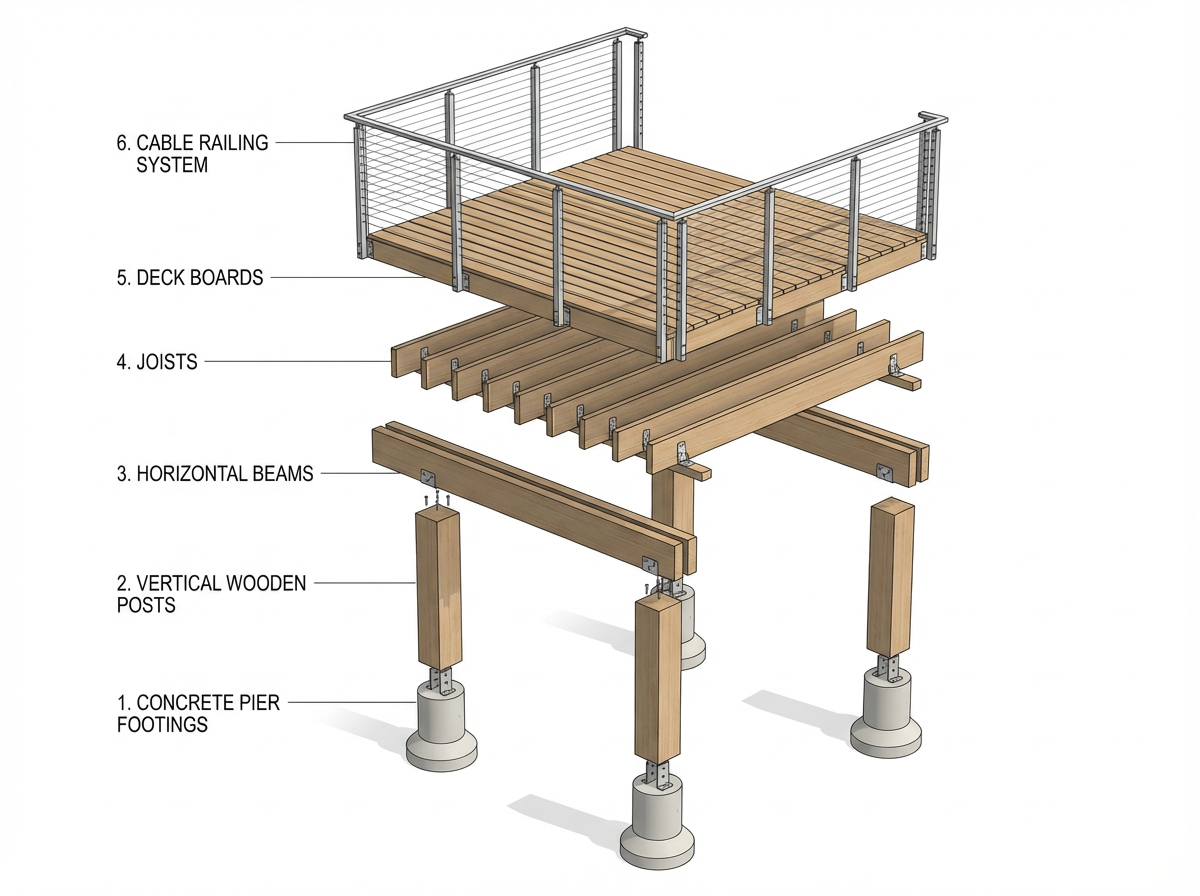 6. CABLE RAILING SYSTEM

5. DECK BOARDS

4. JOISTS

3. HORIZONTAL BEAMS

2. VERTICAL WOODEN POSTS

1. CONCRETE PIER FOOTINGS